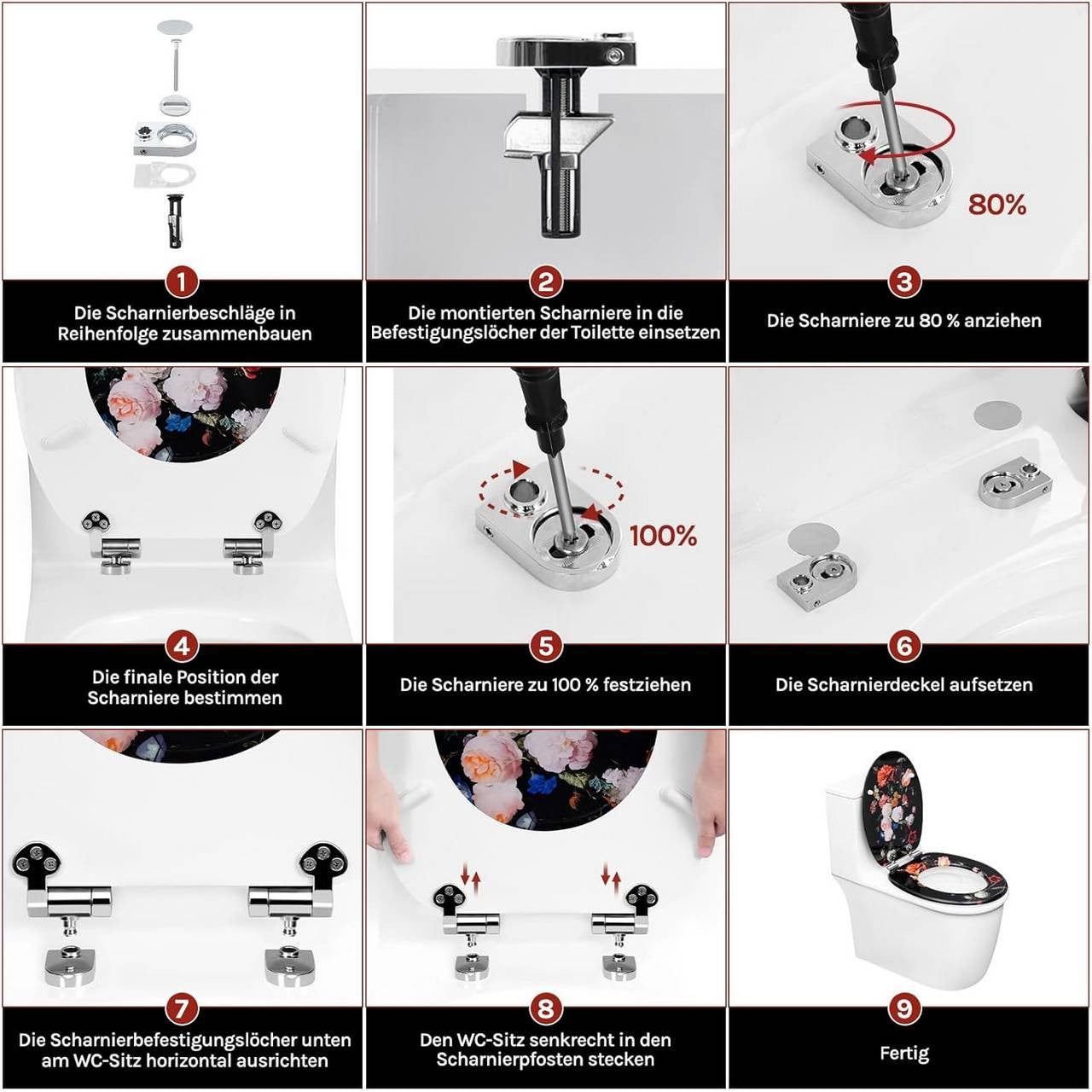 1
Die Scharnierbeschläge in Reihenfolge zusammenbauen

2
Die montierten Scharniere in die Befestigungslöcher der Toilette einsetzen

80%
3
Die Scharniere zu 80 % anziehen

4
Die finale Position der Scharniere bestimmen

100%
5
Die Scharniere zu 100 % festziehen

6
Die Scharnierdeckel aufsetzen

7
Die Scharnierbefestigungslöcher unten am WC-Sitz horizontal ausrichten

8
Den WC-Sitz senkrecht in den Scharnierpfosten stecken

9
Fertig