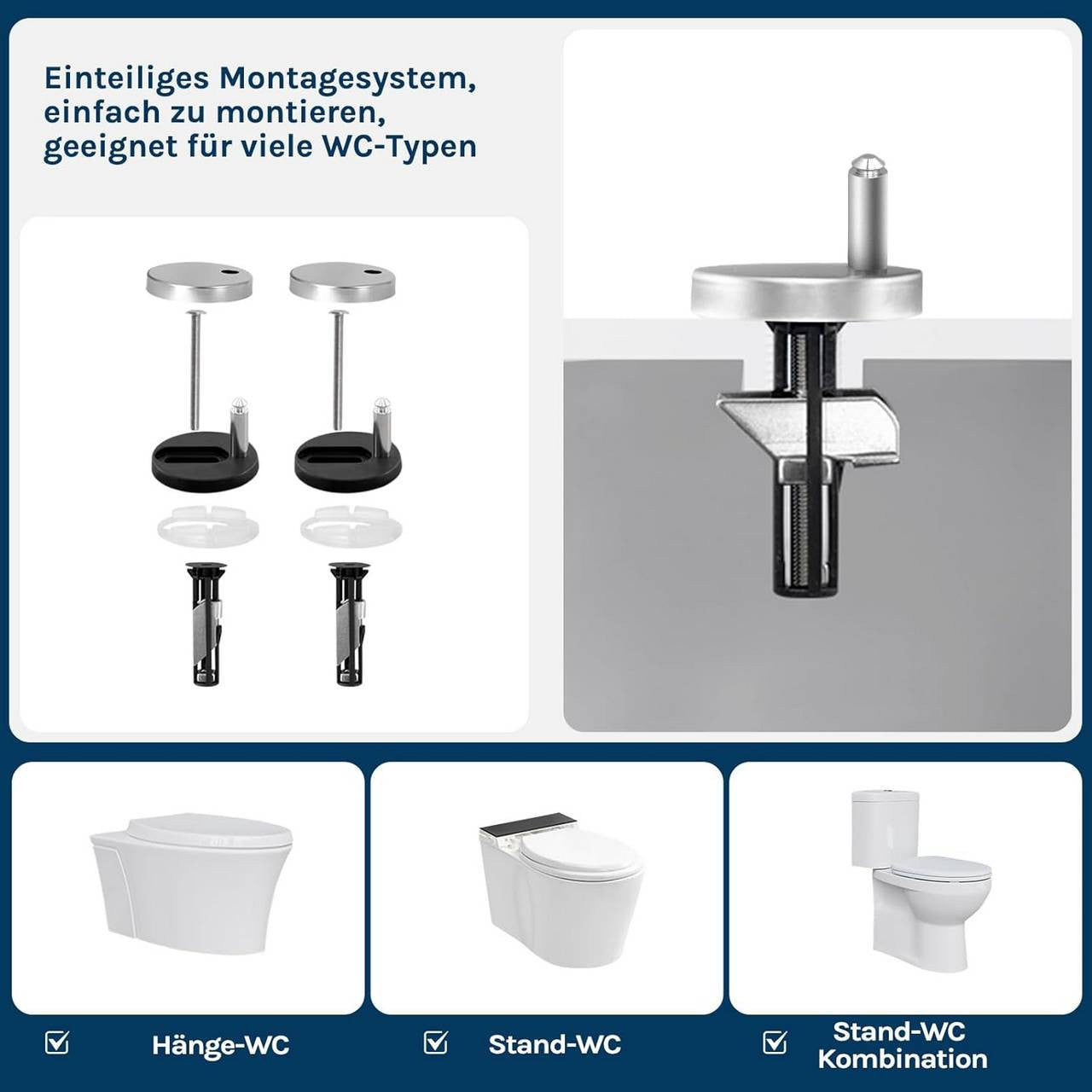 Einteiliges Montagesystem, einfach zu montieren, geeignet für viele WC-Typen

Hänge-WC

Stand-WC

Stand-WC Kombination