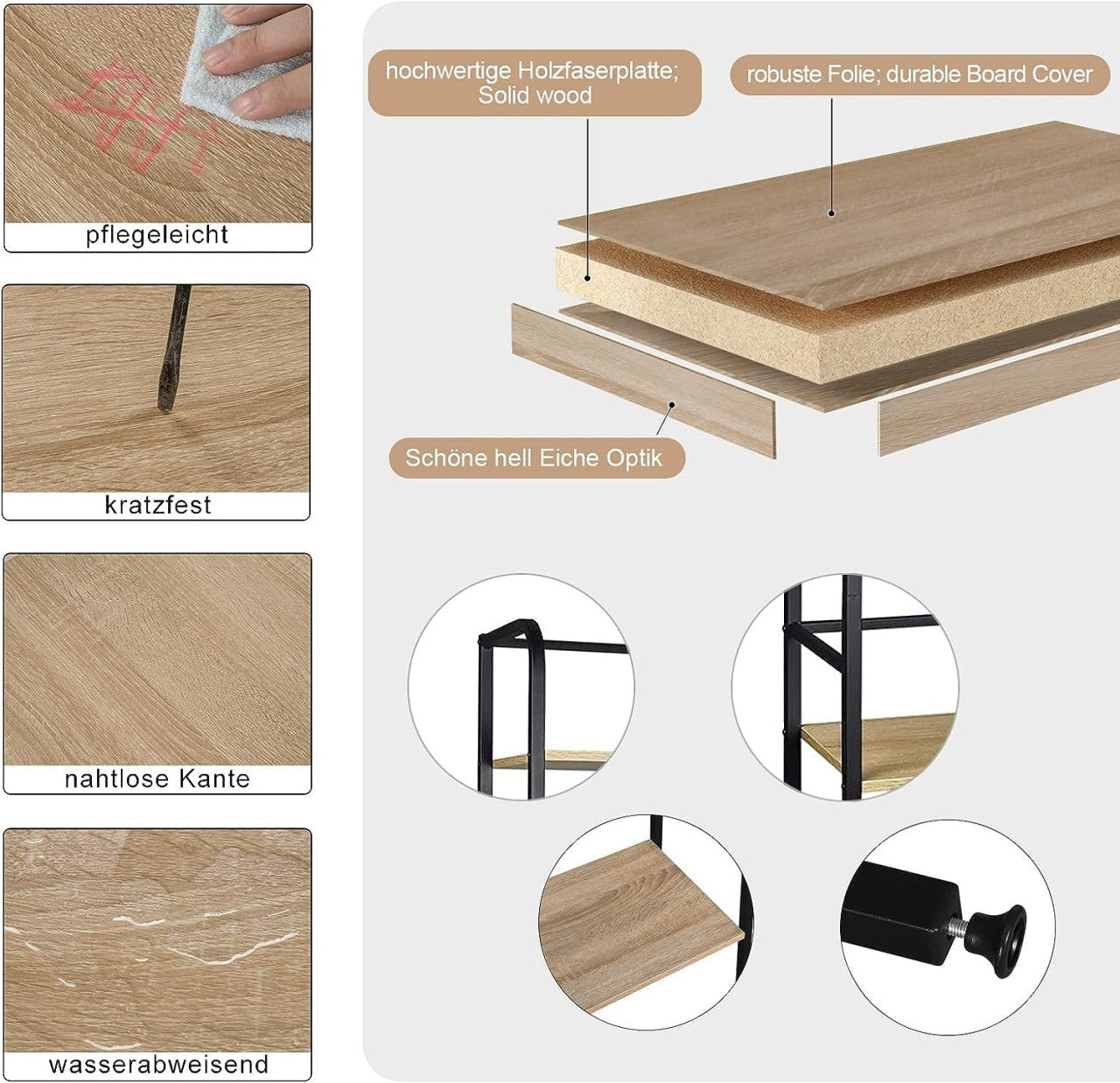 pflegeleicht

kratzfest

nahtlose Kante

wasserabweisend

hochwertige Holzfaserplatte; Solid wood

robuste Folie; durable Board Cover

Schöne hell Eiche Optik