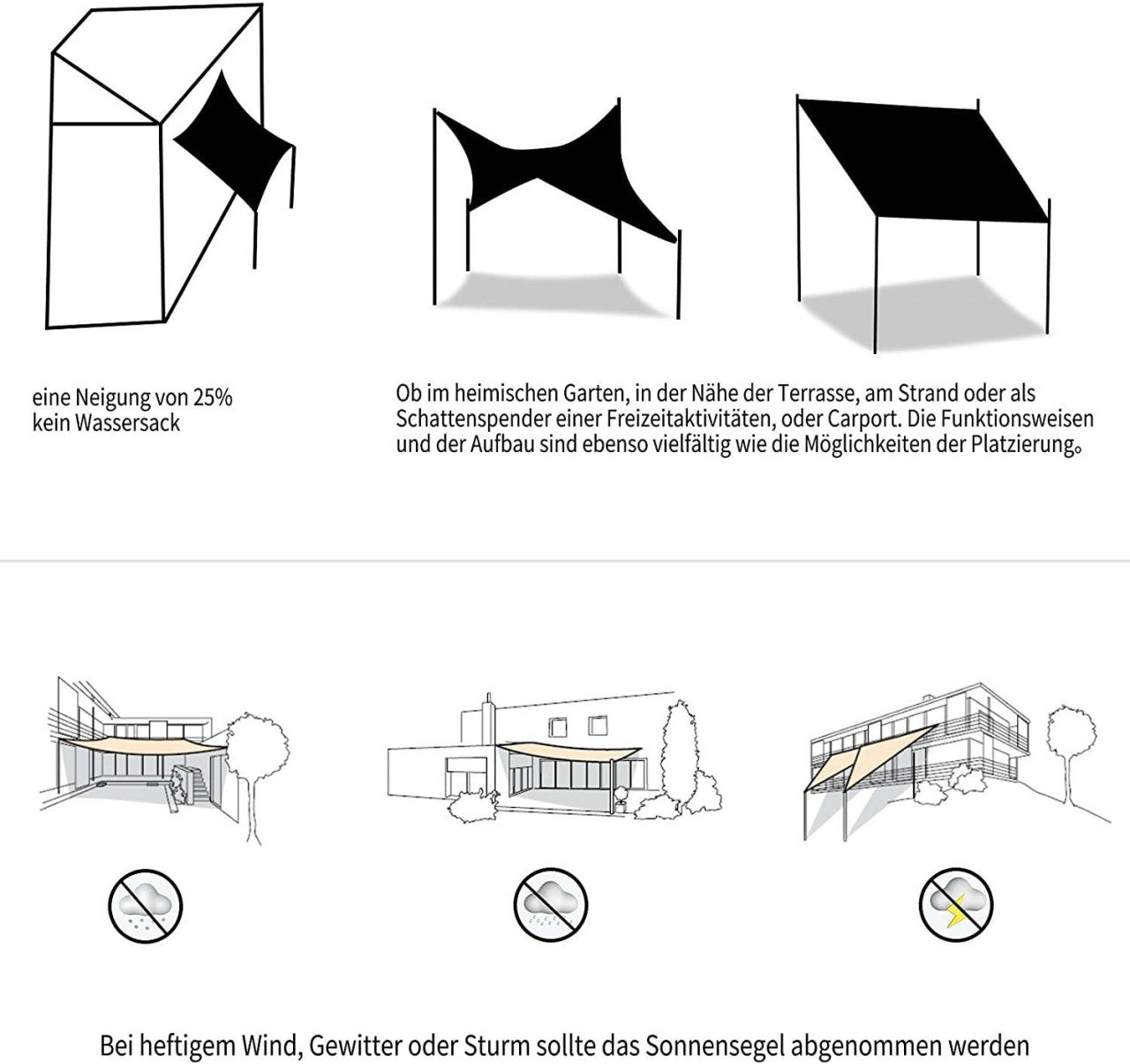 eine Neigung von 25%
kein Wassersack

Ob im heimischen Garten, in der Nähe der Terrasse, am Strand oder als Schattenspender einer Freizeitaktivitäten, oder Carport. Die Funktionsweisen und der Aufbau sind ebenso vielfältig wie die Möglichkeiten der Platzierung。

Bei heftigem Wind, Gewitter oder Sturm sollte das Sonnensegel abgenommen werden