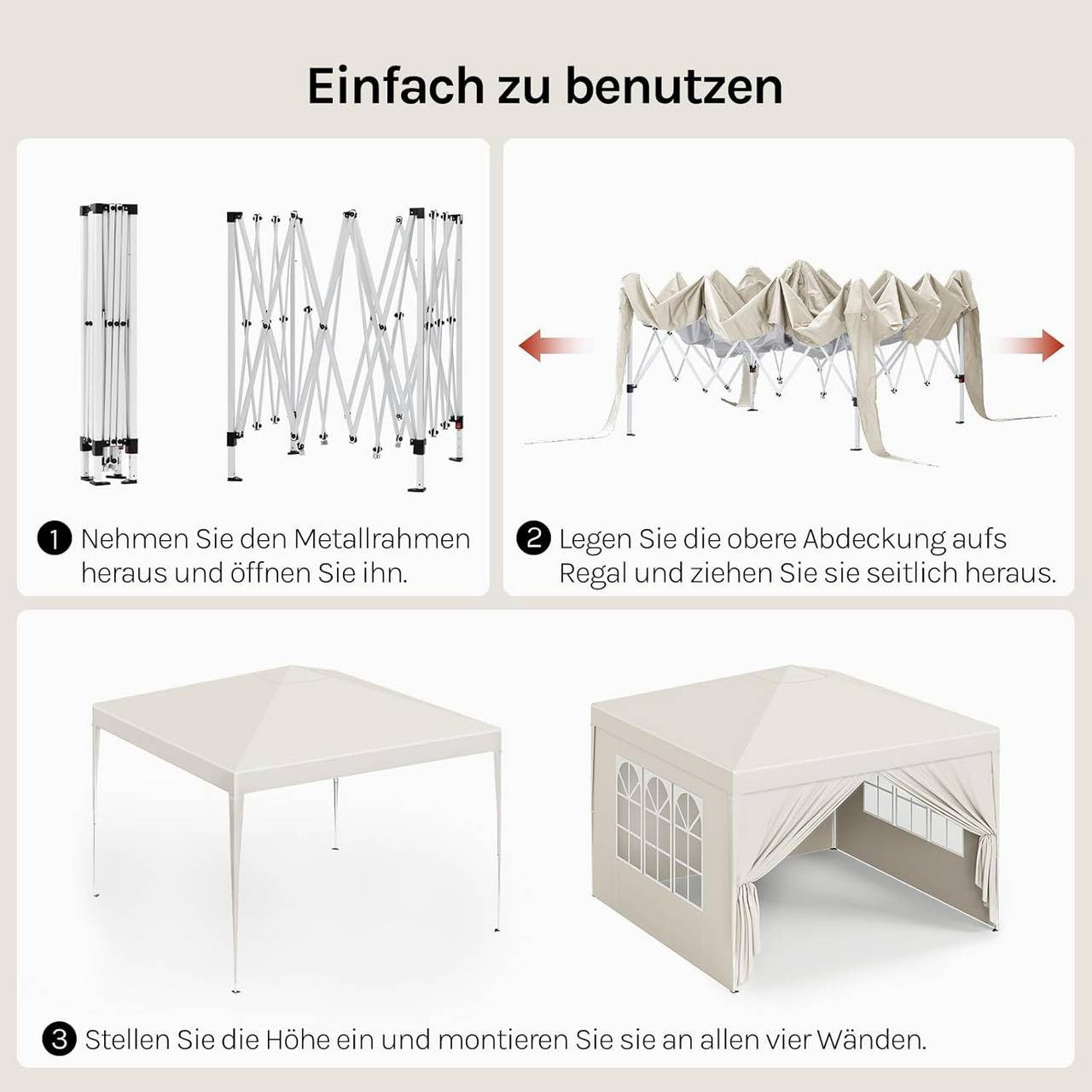 Einfach zu benutzen

1 Nehmen Sie den Metallrahmen heraus und öffnen Sie ihn.

2 Legen Sie die obere Abdeckung aufs Regal und ziehen Sie sie seitlich heraus.

3 Stellen Sie die Höhe ein und montieren Sie sie an allen vier Wänden.