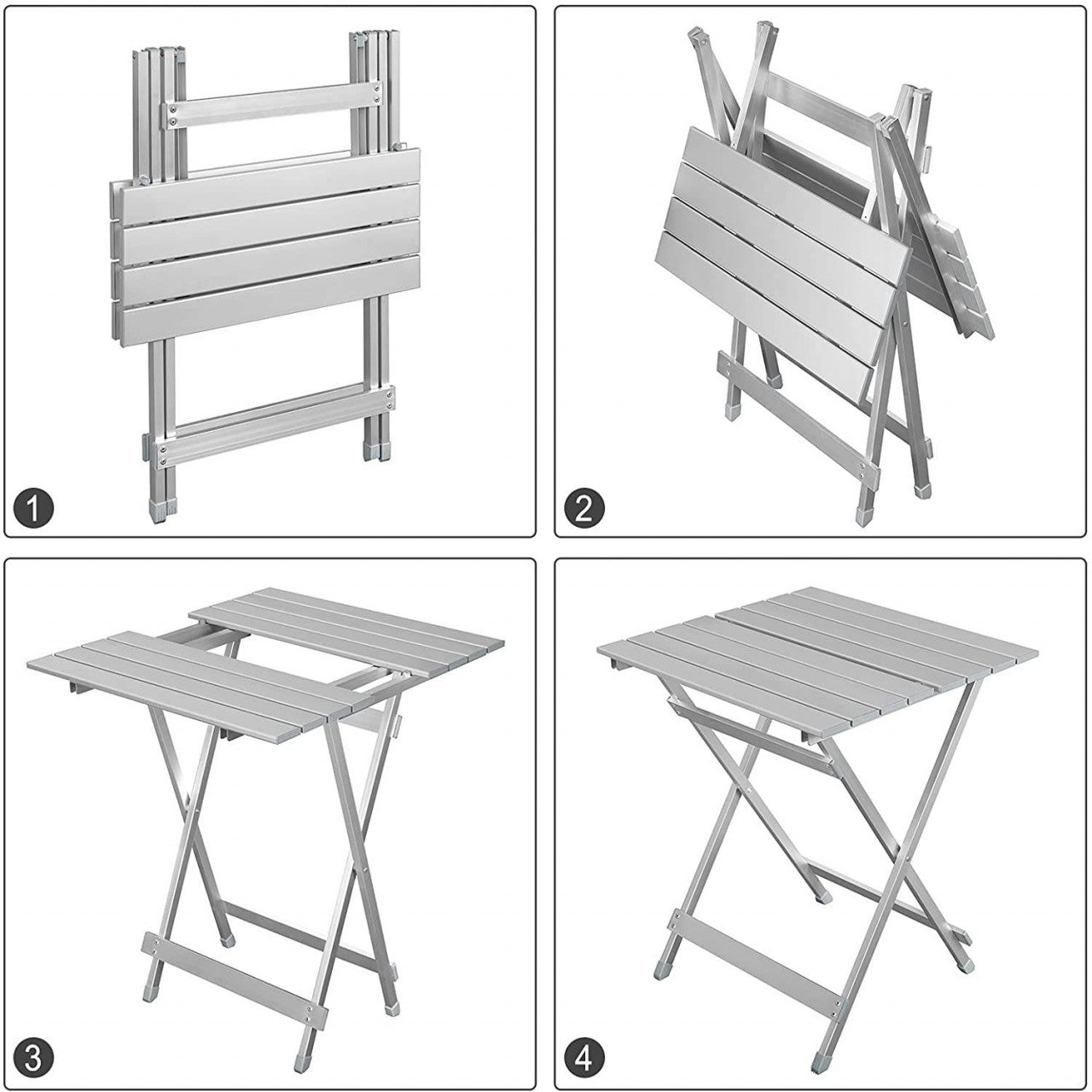 1

2

3

4