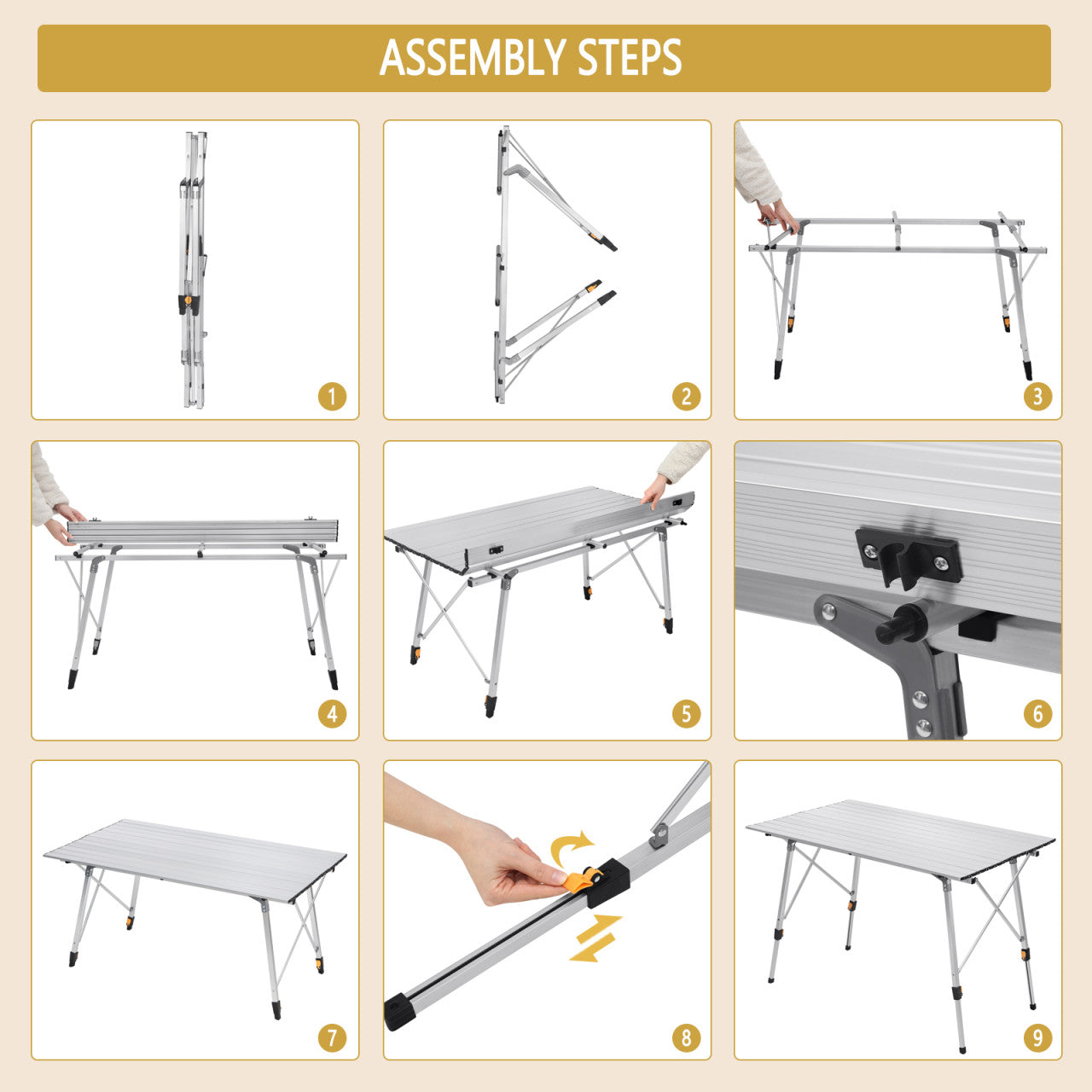 ASSEMBLY STEPS

1

2

3

4

5

6

7

8

9