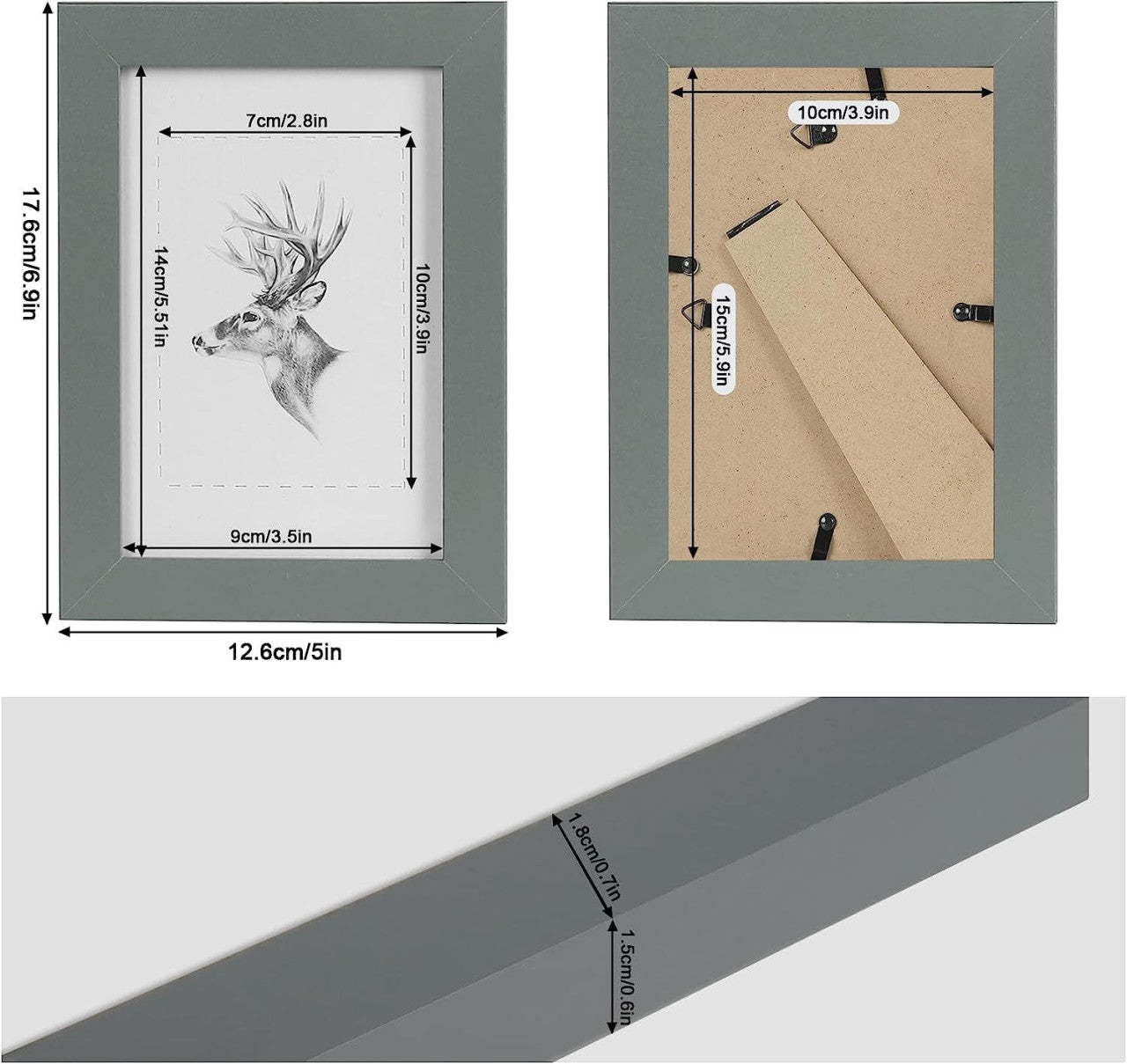 17.6cm/6.9in

7cm/2.8in

14cm/5.51in

10cm/3.9in

9cm/3.5in

12.6cm/5in

10cm/3.9in

15cm/5.9in

1.8cm/0.7in

1.5cm/0.6in