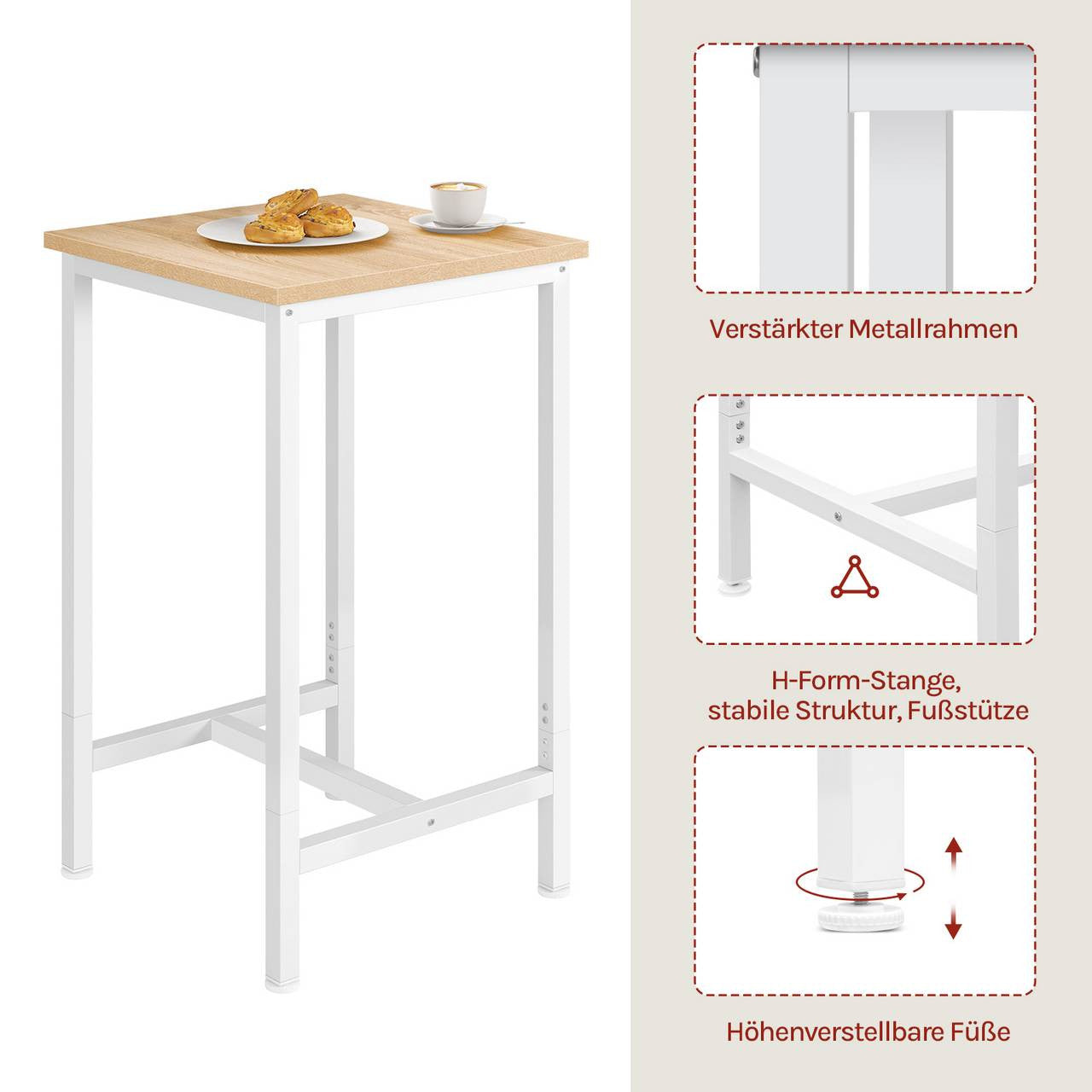 Verstärkter Metallrahmen

H-Form-Stange, stabile Struktur, Fußstütze

Höhenverstellbare Füße