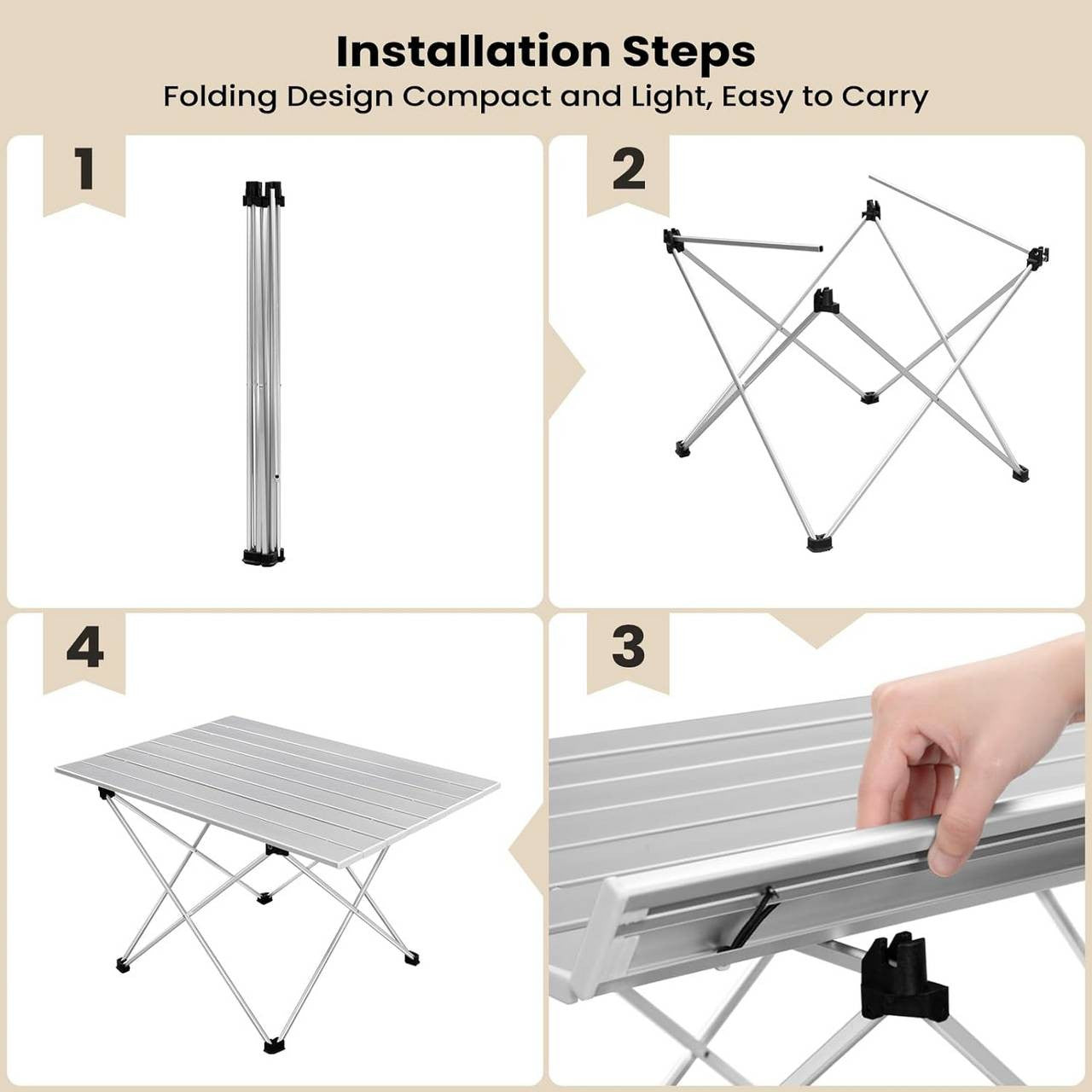 Installation Steps
Folding Design Compact and Light, Easy to Carry

1

2

4

3