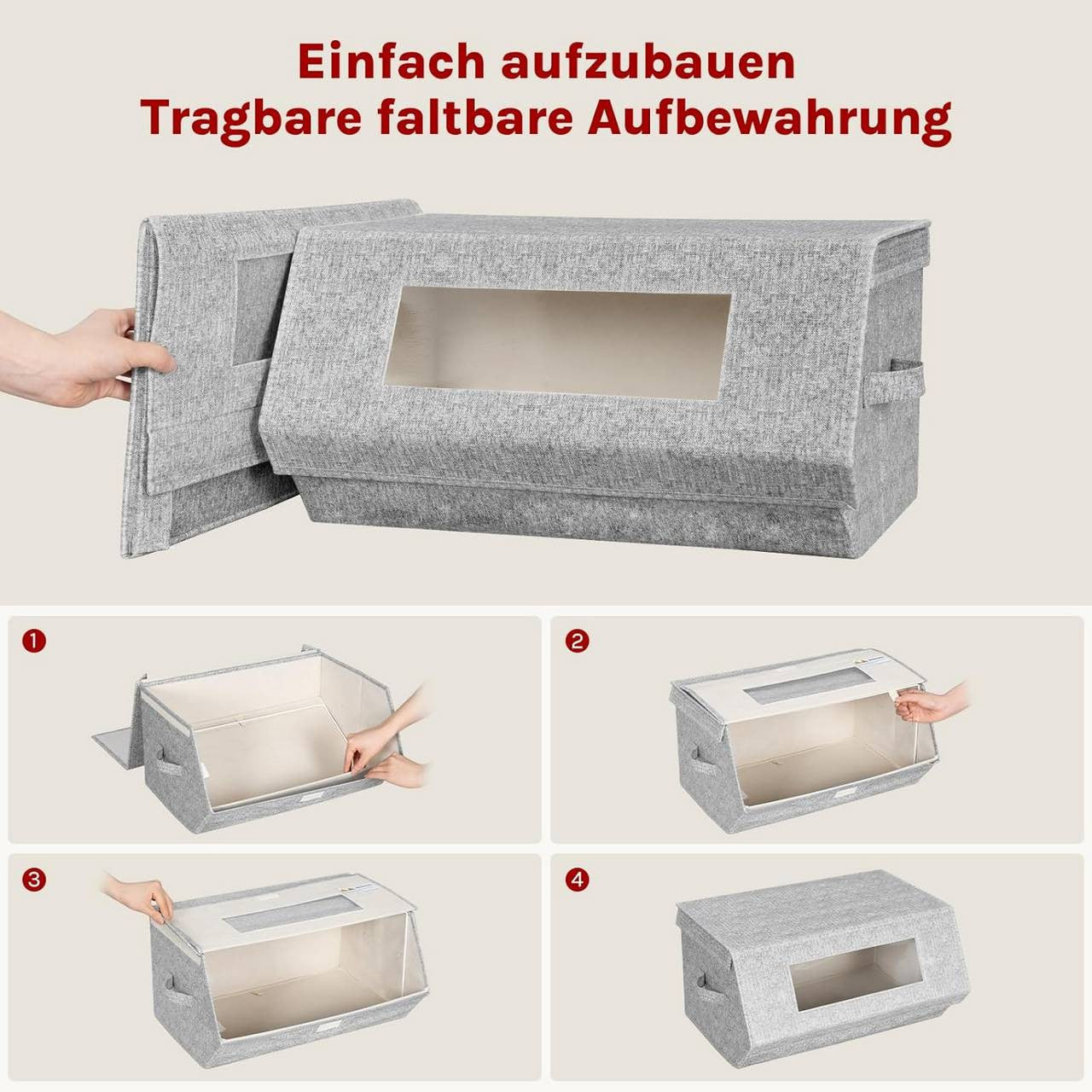 Einfach aufzubauen
Tragbare faltbare Aufbewahrung

1

2

3

4