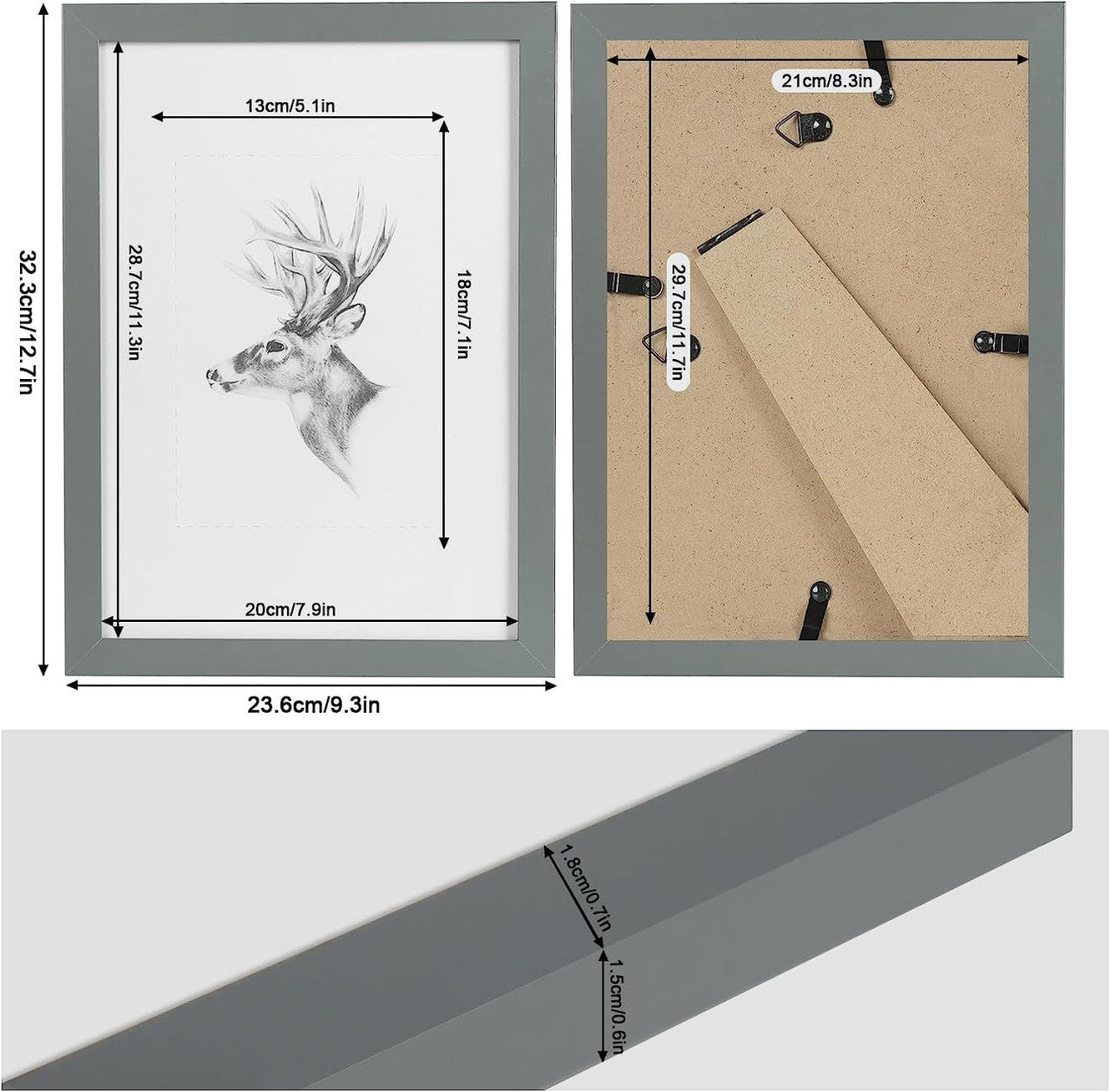 32.3cm/12.7in
13cm/5.1in
28.7cm/11.3in
18cm/7.1in
20cm/7.9in
23.6cm/9.3in
21cm/8.3in
29.7cm/11.7in
1.8cm/0.7in
1.5cm/0.6in