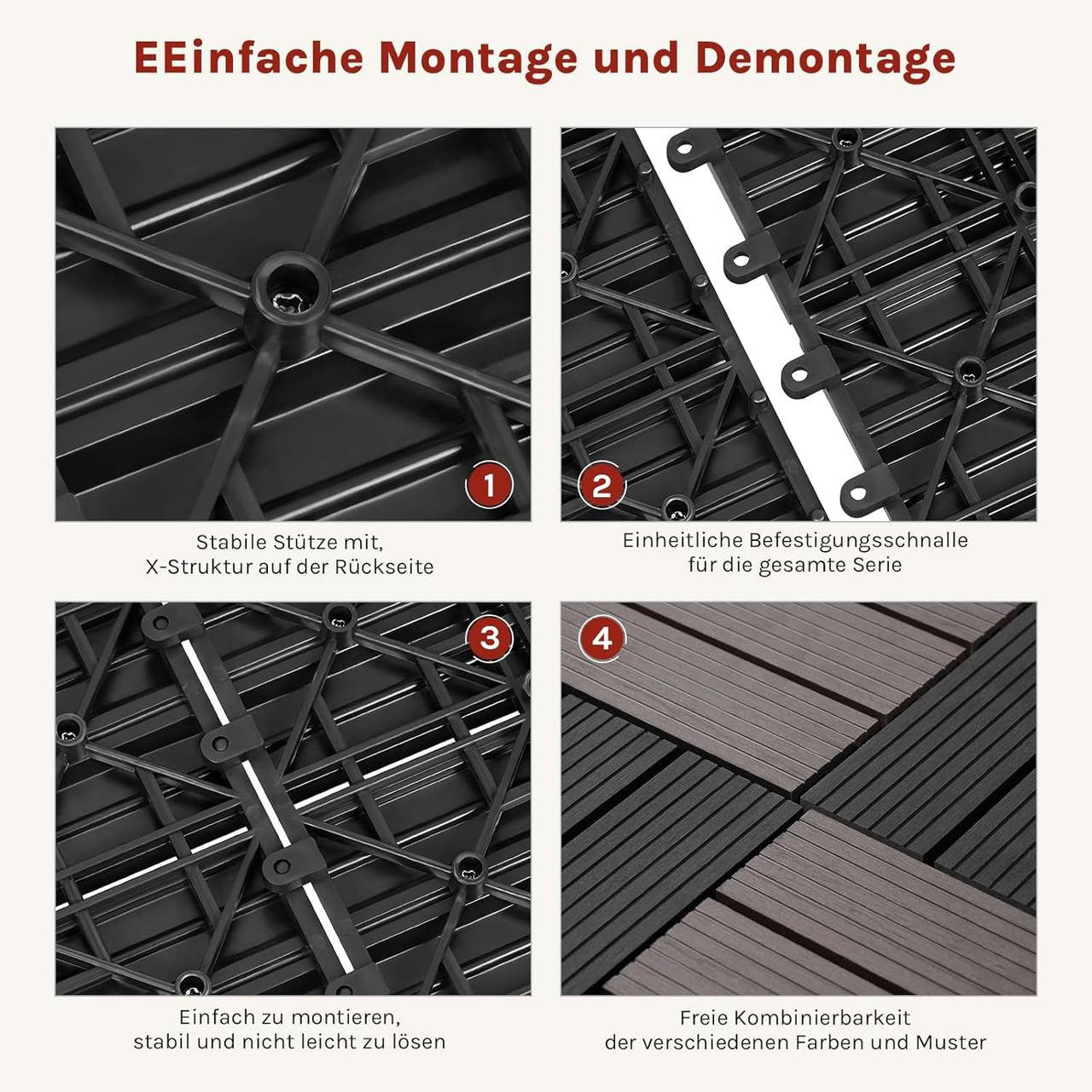 EEinfache Montage und Demontage

1

Stabile Stütze mit,
X-Struktur auf der Rückseite

2

Einheitliche Befestigungsschnalle
für die gesamte Serie

3

Einfach zu montieren,
stabil und nicht leicht zu lösen

4

Freie Kombinierbarkeit
der verschiedenen Farben und Muster