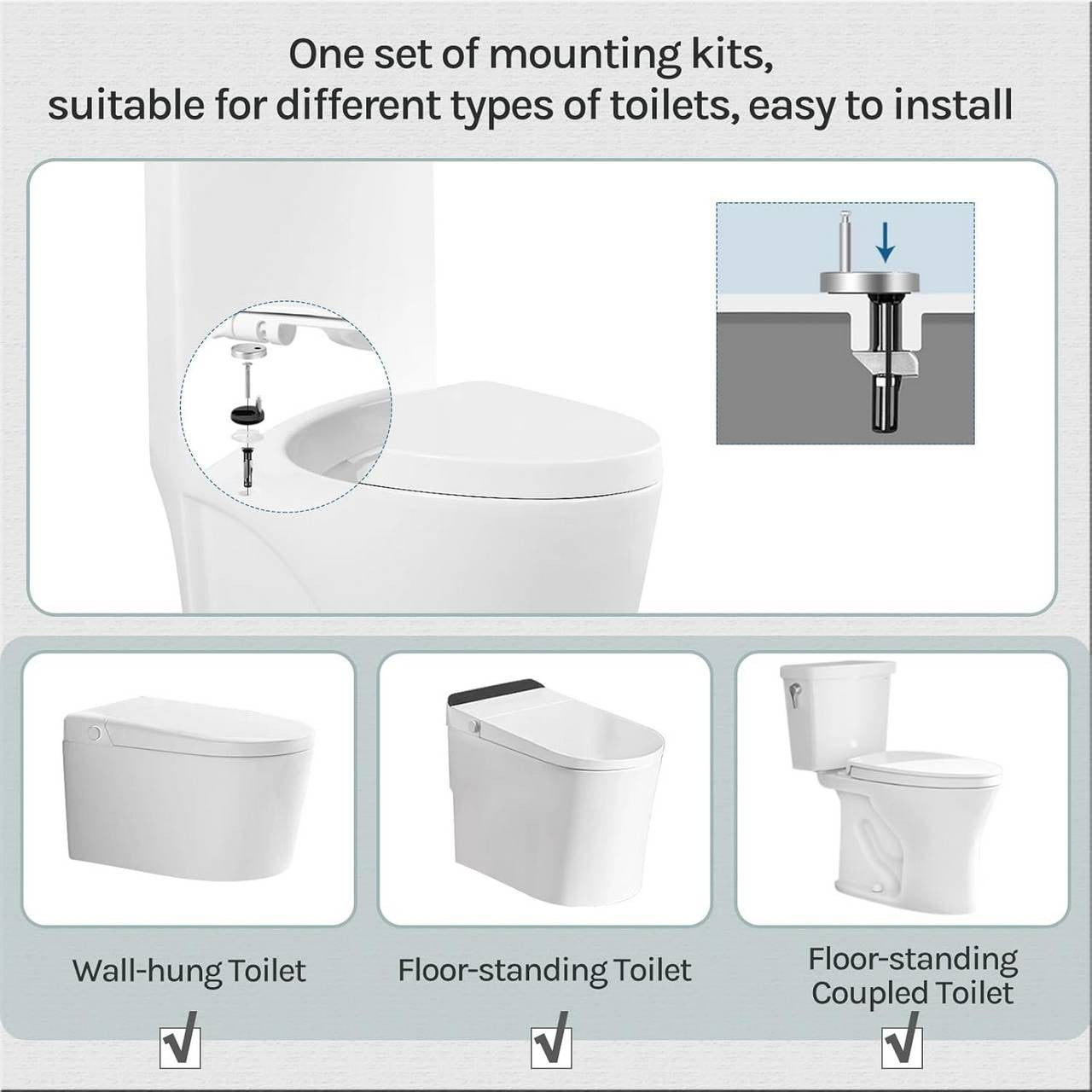 One set of mounting kits,
suitable for different types of toilets, easy to install

Wall-hung Toilet

√

Floor-standing Toilet

√

Floor-standing
Coupled Toilet

√