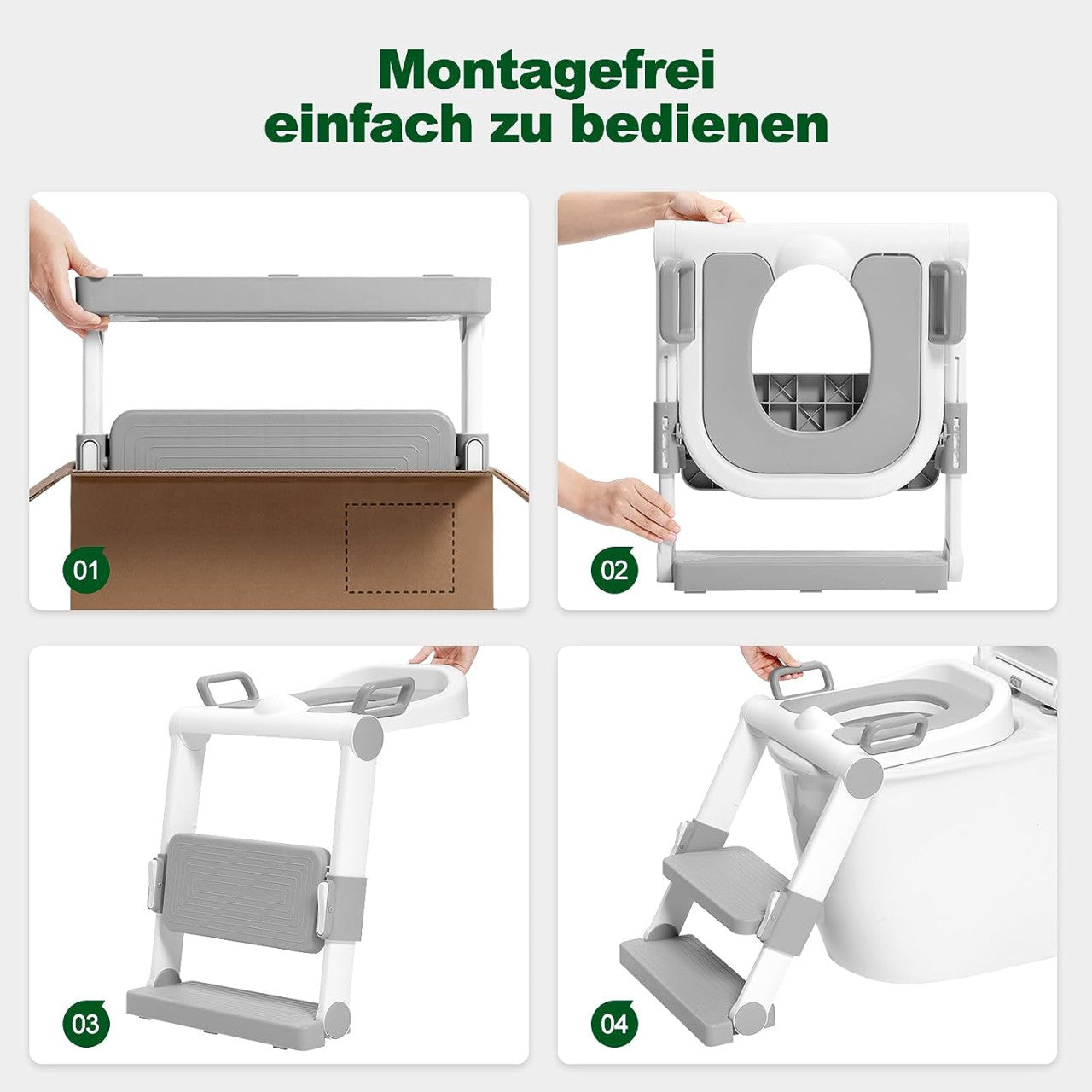 Montagefrei
einfach zu bedienen

01

02

03

04