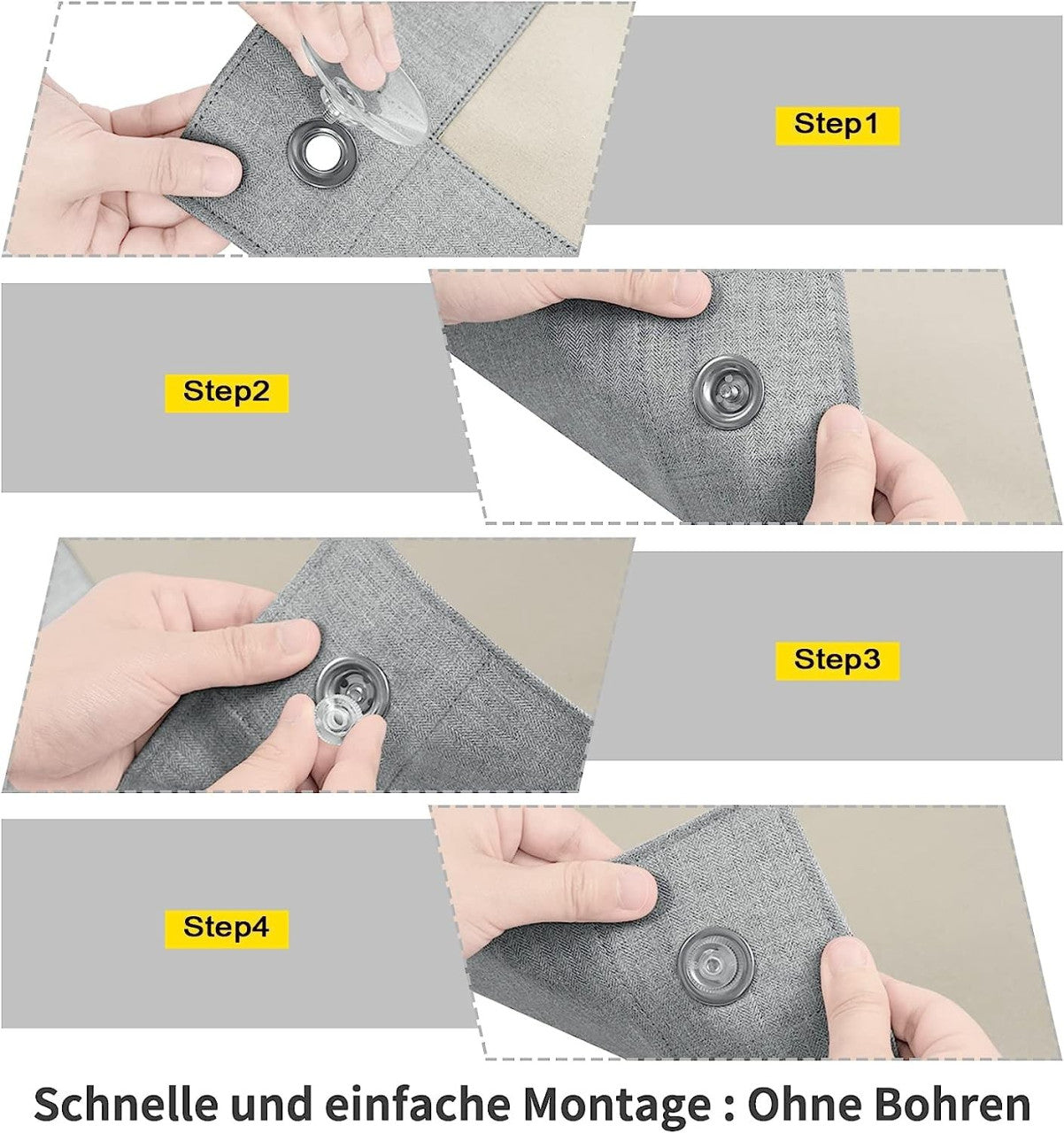 Step1

Step2

Step3

Step4

Schnelle und einfache Montage : Ohne Bohren