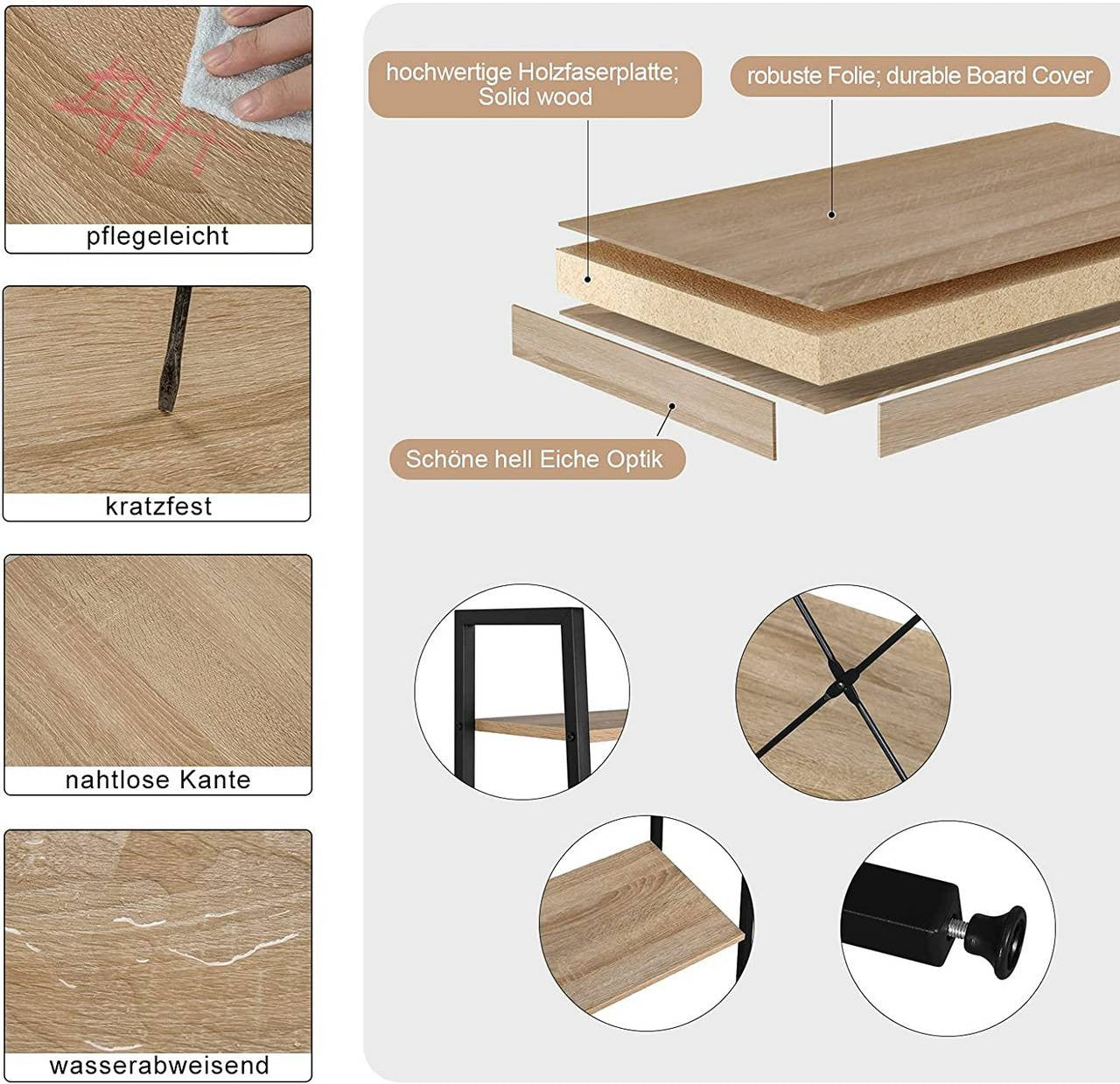 pflegeleicht

kratzfest

nahtlose Kante

wasserabweisend

hochwertige Holzfaserplatte; Solid wood

robuste Folie; durable Board Cover

Schöne hell Eiche Optik