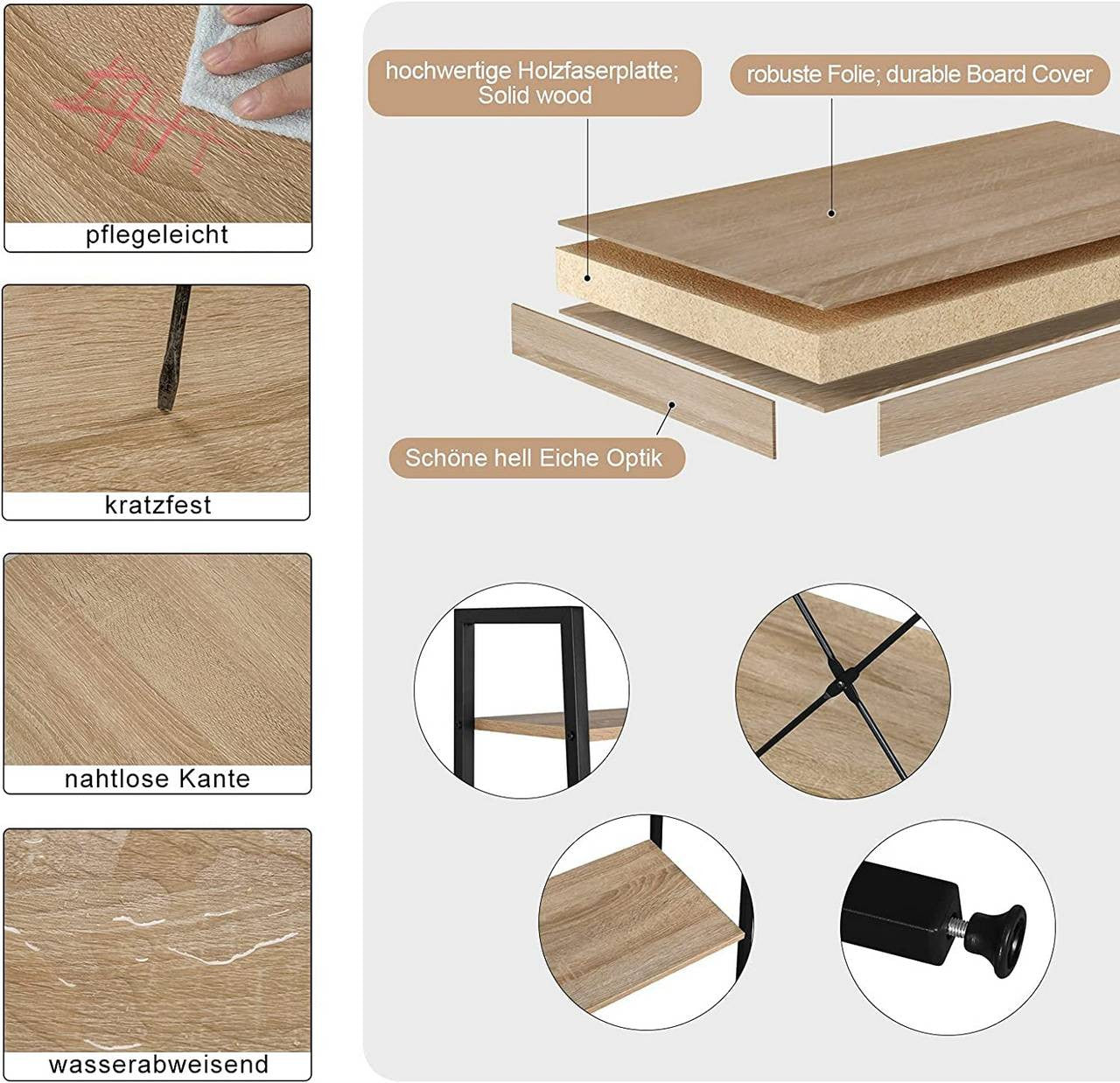 pflegeleicht

kratzfest

nahtlose Kante

wasserabweisend

hochwertige Holzfaserplatte; Solid wood

robuste Folie; durable Board Cover

Schöne hell Eiche Optik