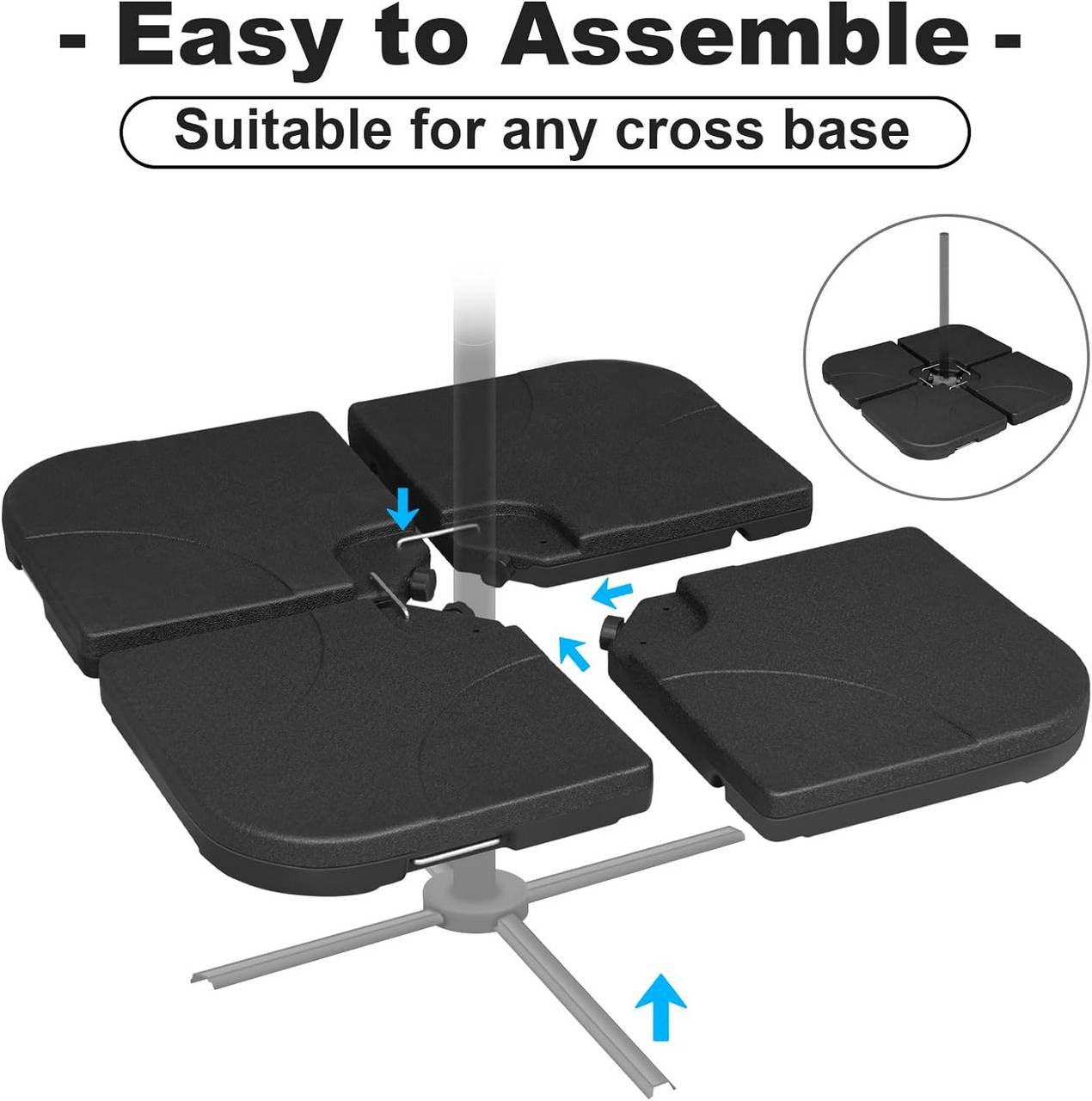 - Easy to Assemble -

Suitable for any cross base