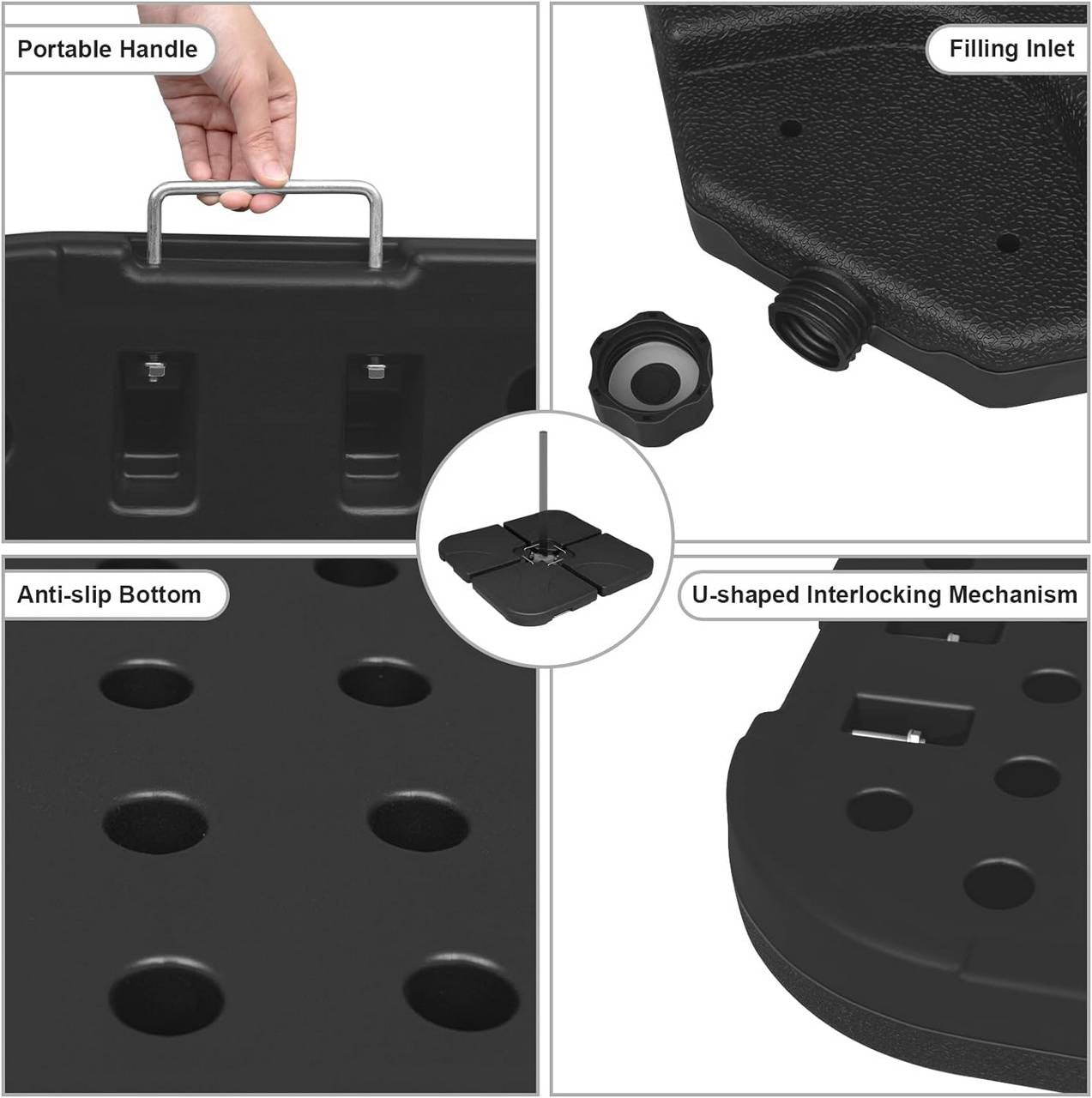 Portable Handle

Filling Inlet

Anti-slip Bottom

U-shaped Interlocking Mechanism