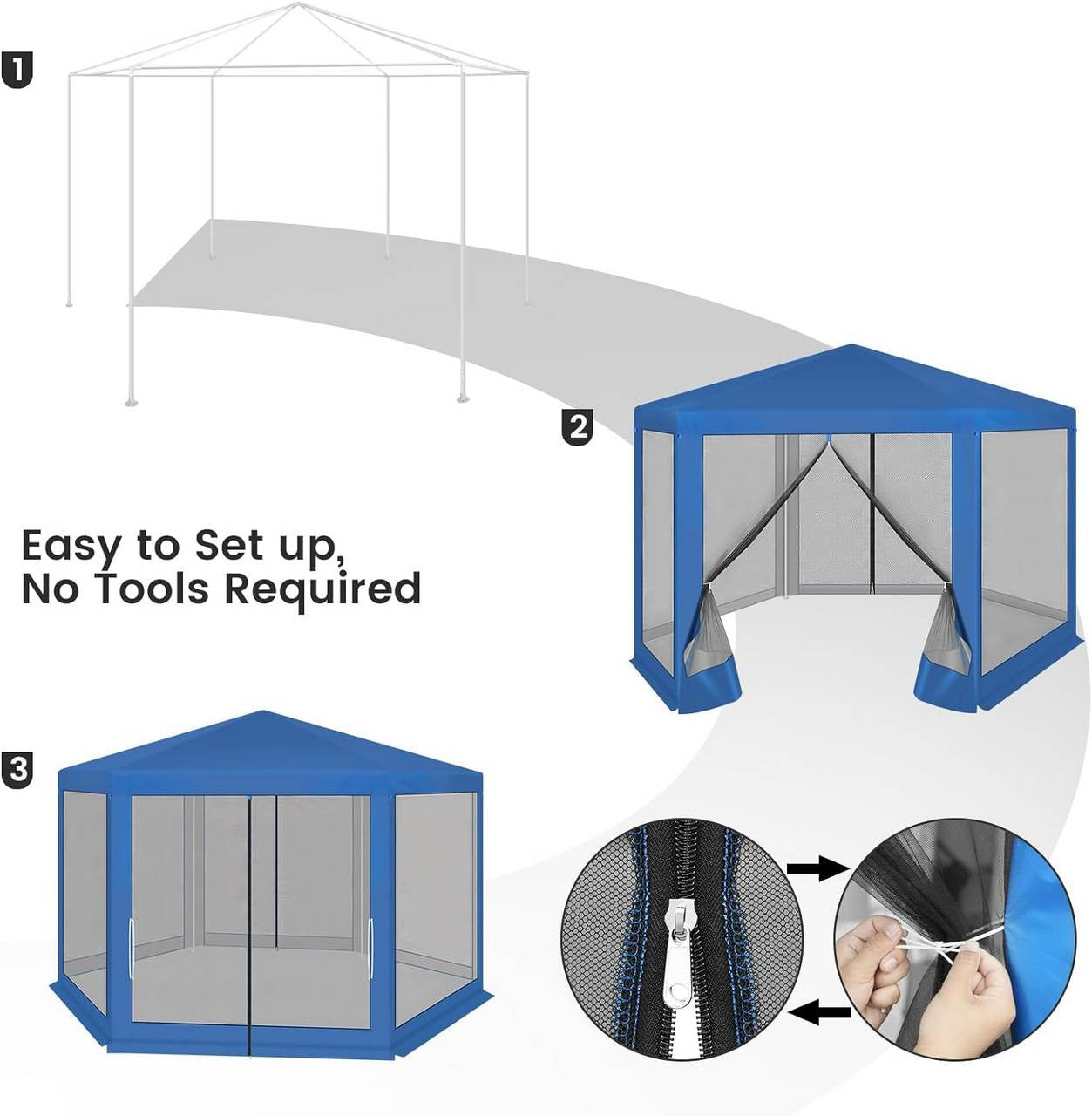 1

2

Easy to Set up,
No Tools Required

3