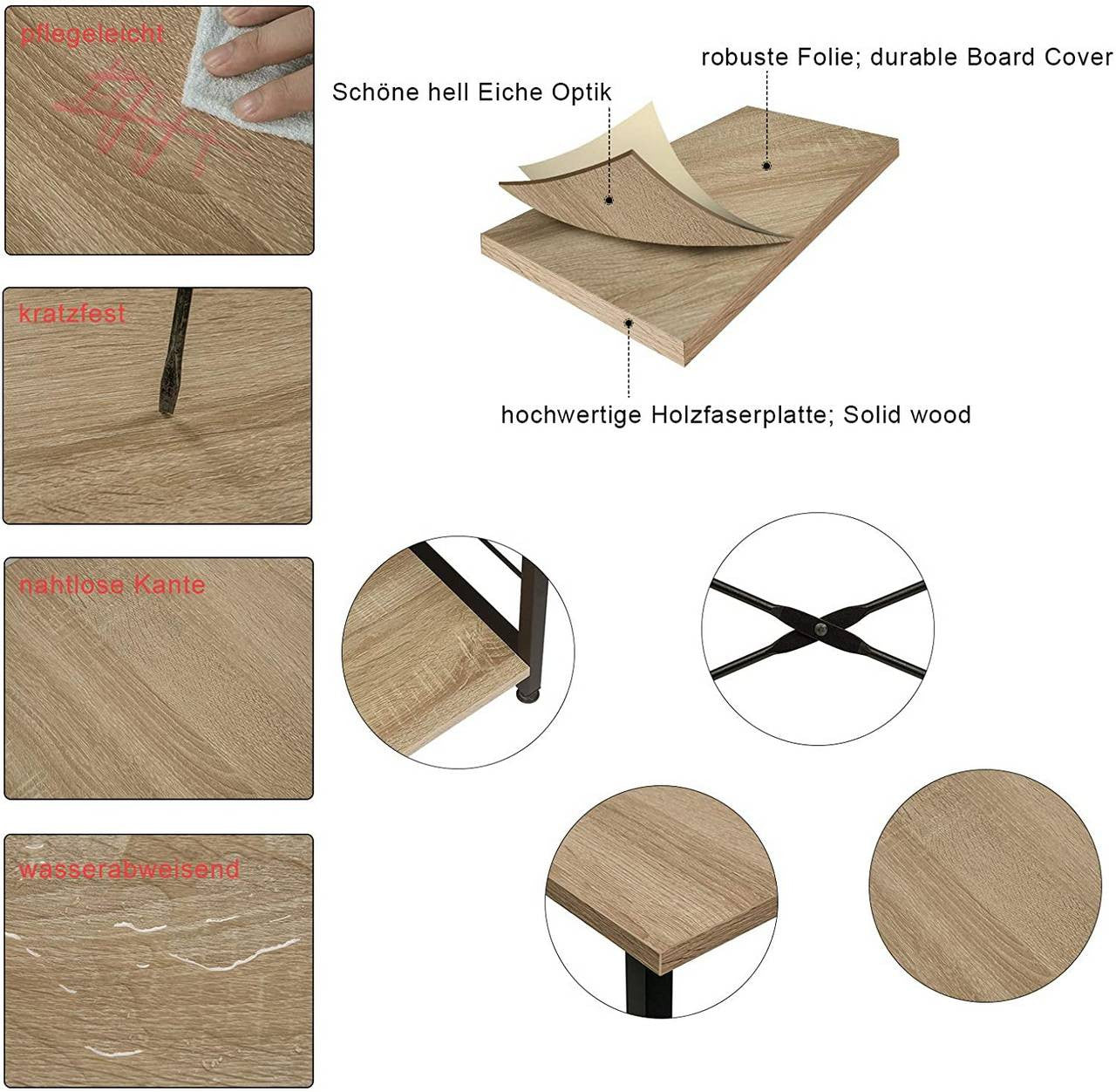 pflegeleicht

kratzfest

nahtlose Kante

wasserabweisend

Schöne hell Eiche Optik

robuste Folie; durable Board Cover

hochwertige Holzfaserplatte; Solid wood