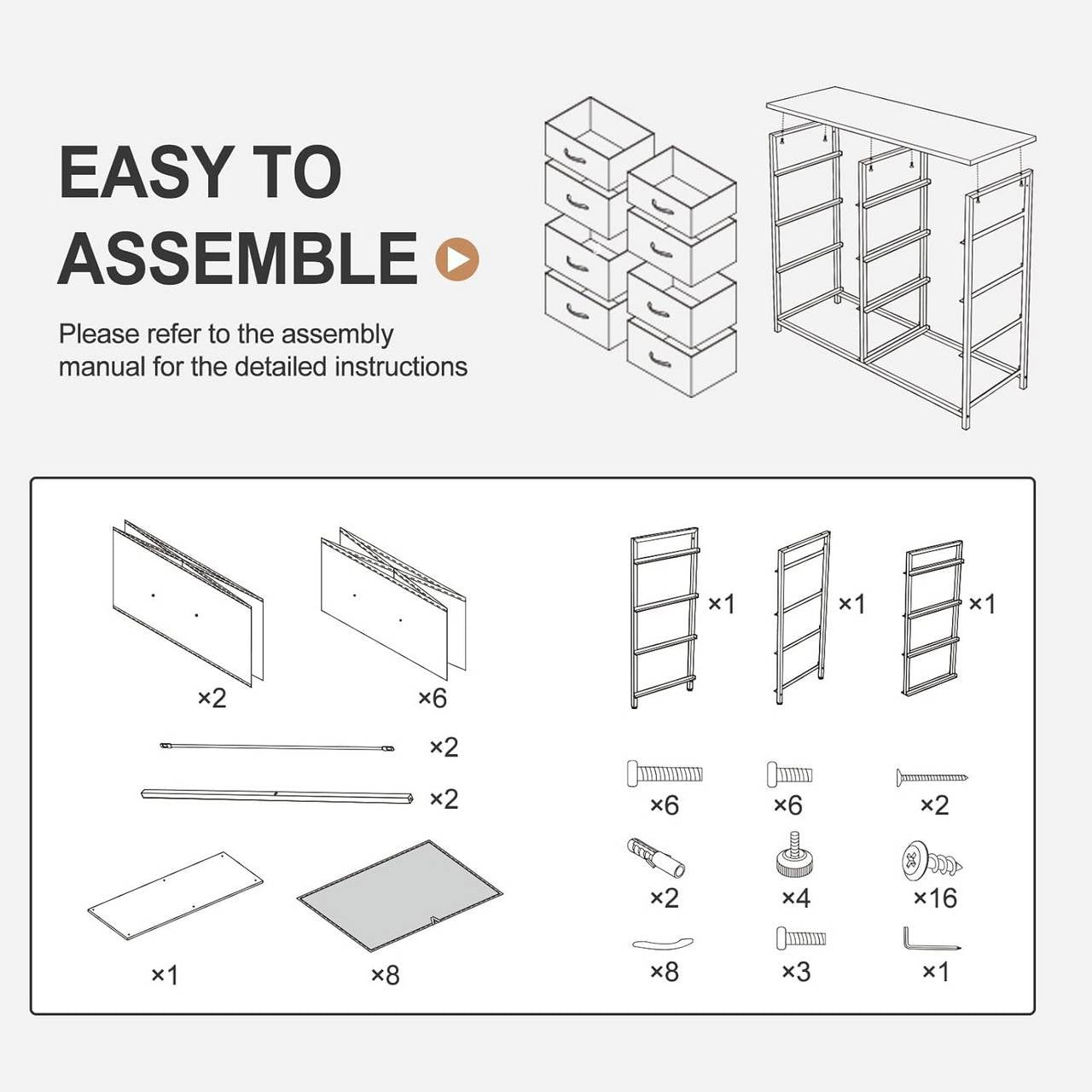 EASY TO ASSEMBLE

Please refer to the assembly manual for the detailed instructions

×2

×6

×2

×2

×1

×8

×1

×1

×1

×6

×6

×2

×2

×4

×16

×8

×3

×1