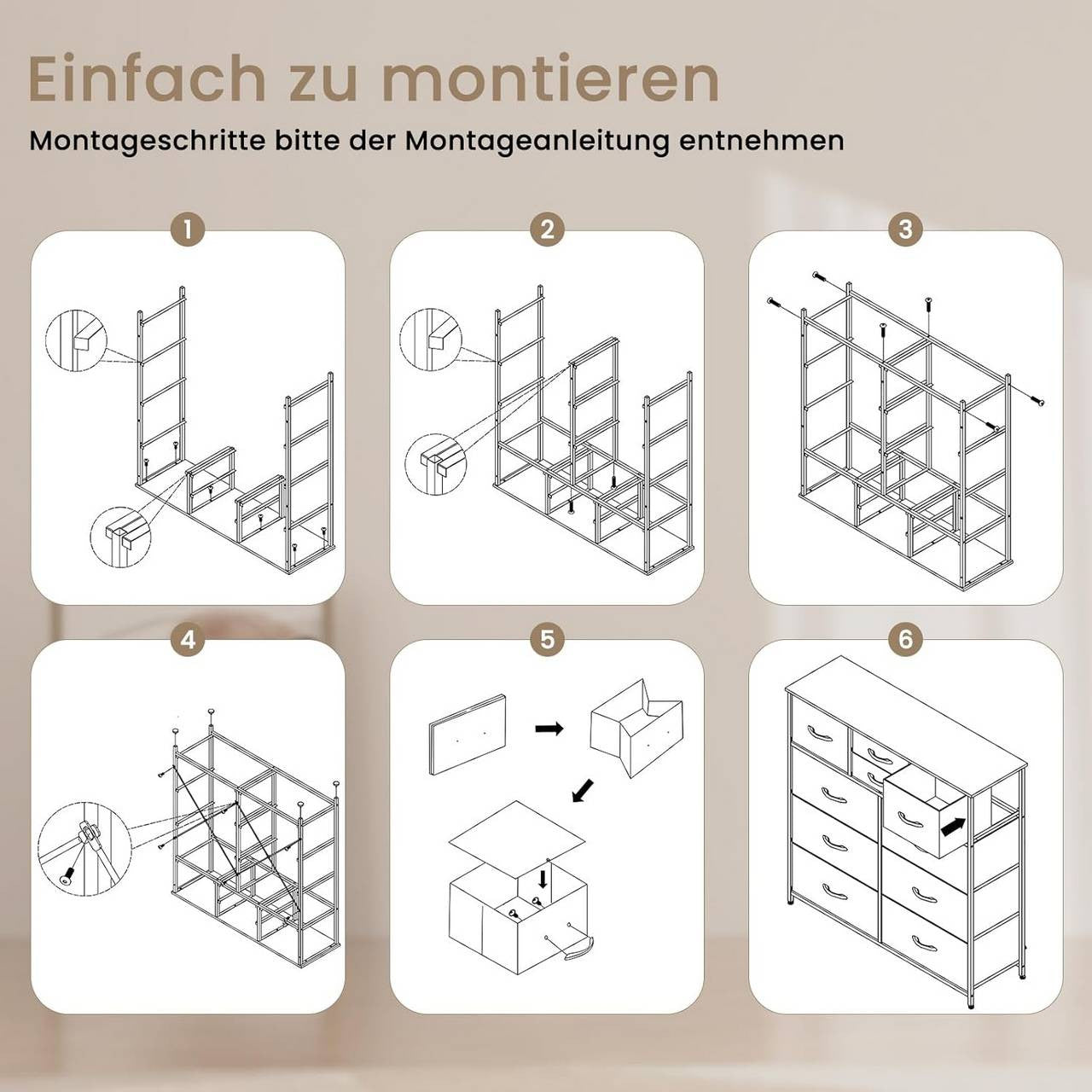 Einfach zu montieren

Montageschritte bitte der Montageanleitung entnehmen

1

2

3

4

5

6