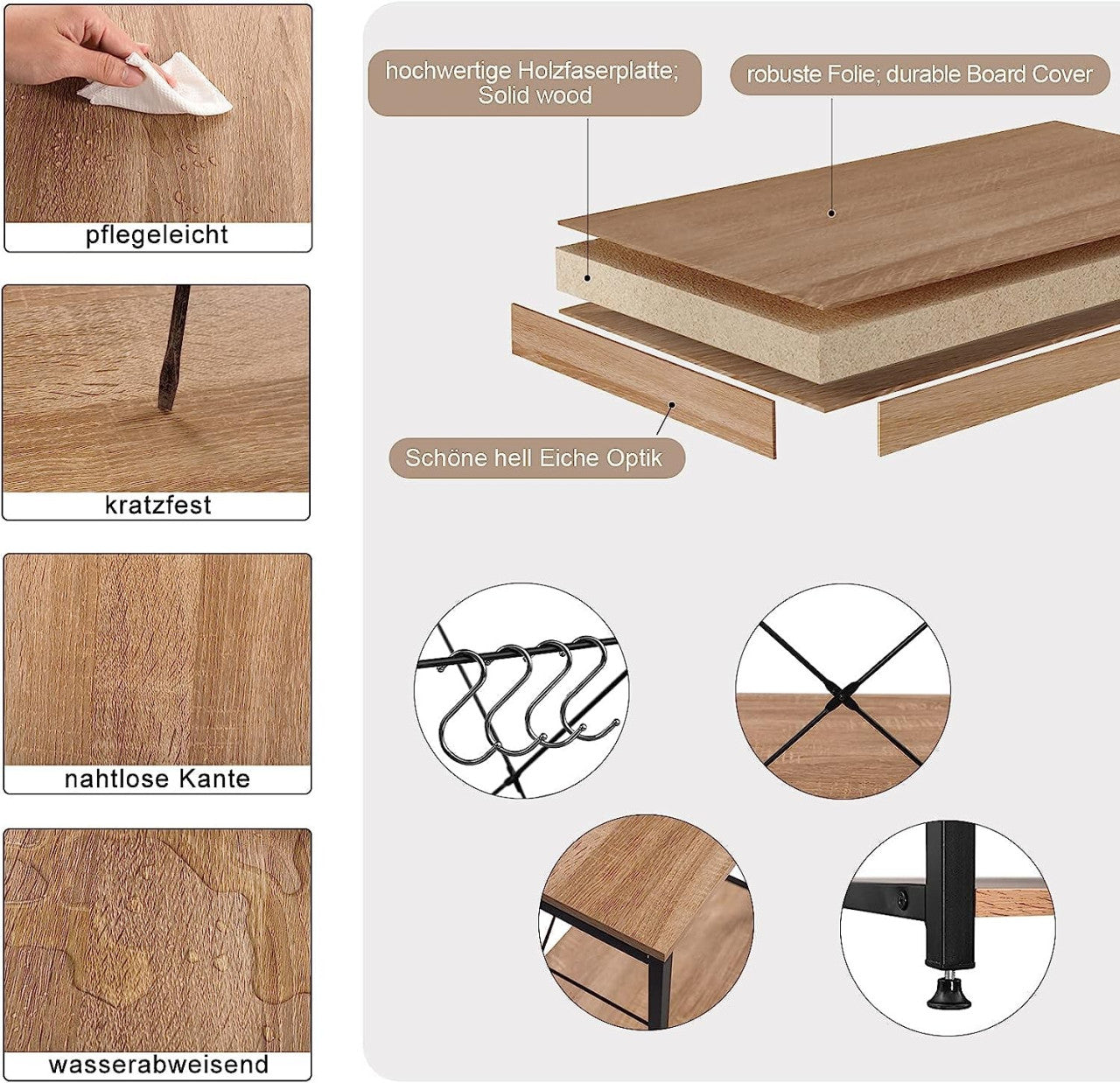 pflegeleicht

kratzfest

nahtlose Kante

wasserabweisend

hochwertige Holzfaserplatte; Solid wood

robuste Folie; durable Board Cover

Schöne hell Eiche Optik